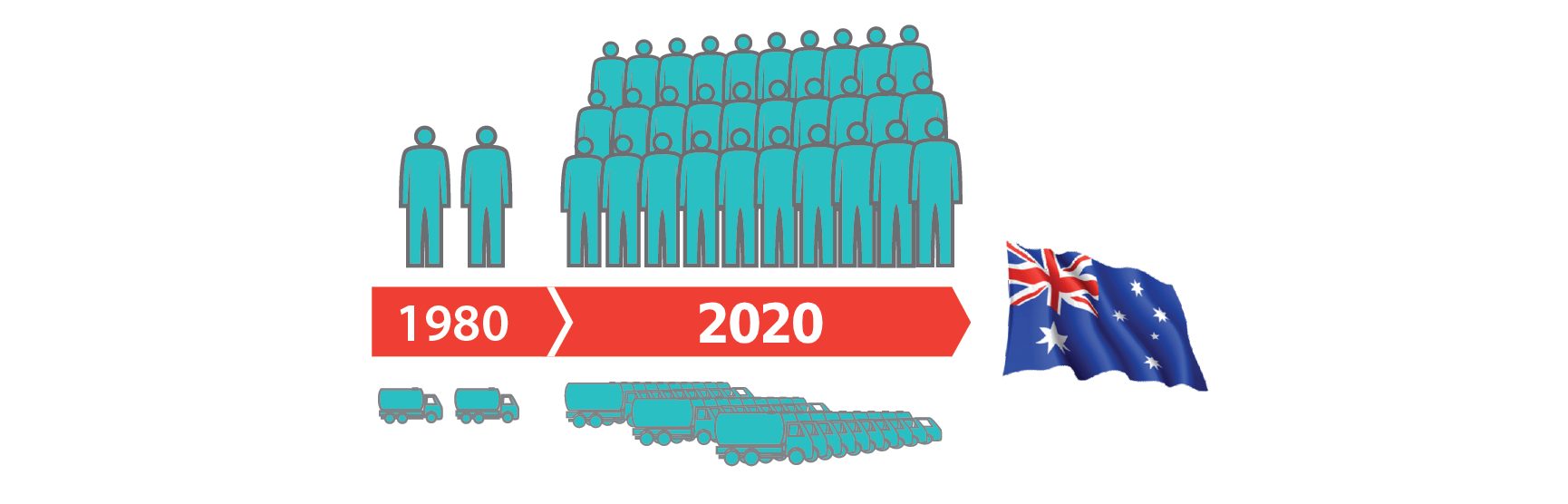 1980
2020